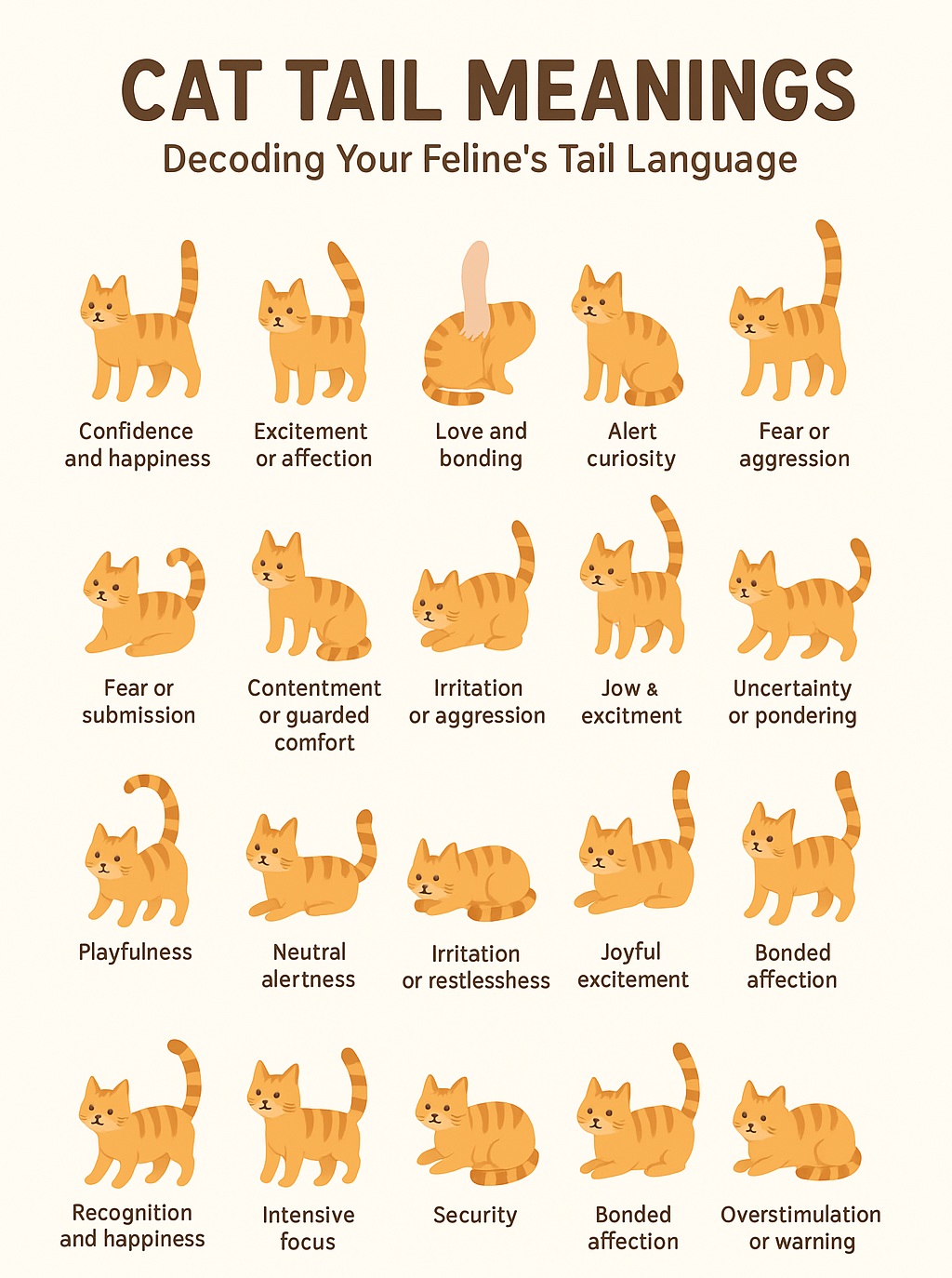 CAT TAIL MEANINGS
Decoding Your Feline's Tail Language

Confidence and happiness

Excitement or affection

Love and bonding

Alert curiosity

Fear or aggression

Fear or submission

Contentment or guarded comfort

Irritation or aggression

Jow & excitment

Uncertainty or pondering

Playfulness

Neutral alertness

Irritation or restlesshess

Joyful excitement

Bonded affection

Recognition and happiness

Intensive focus

Security

Bonded affection

Overstimulation or warning