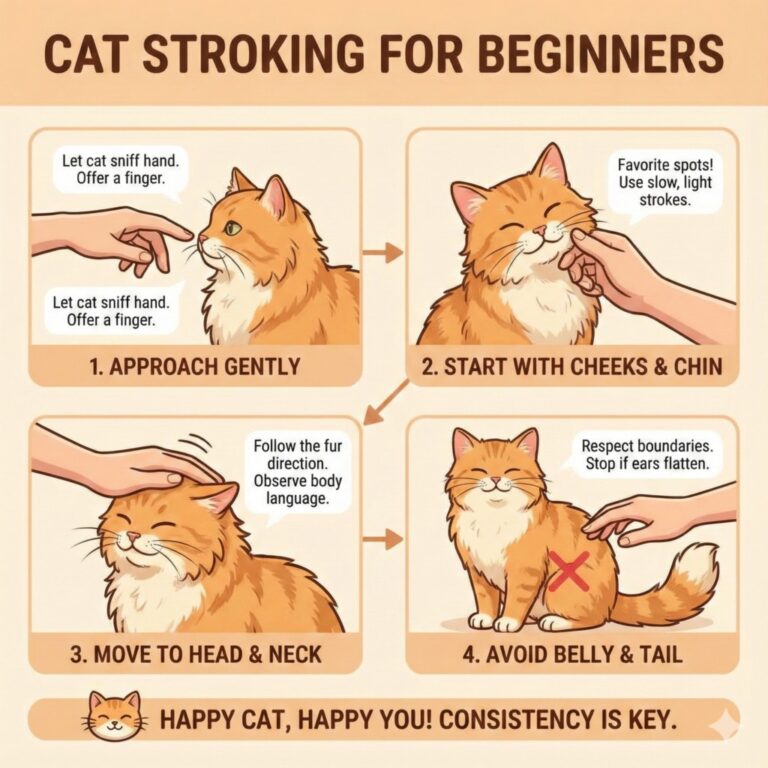 CAT STROKING FOR BEGINNERS

Let cat sniff hand. Offer a finger.

Let cat sniff hand. Offer a finger.

1. APPROACH GENTLY

Favorite spots! Use slow, light strokes.

2. START WITH CHEEKS & CHIN

Follow the fur direction. Observe body language.

3. MOVE TO HEAD & NECK

Respect boundaries. Stop if ears flatten.

4. AVOID BELLY & TAIL

HAPPY CAT, HAPPY YOU! CONSISTENCY IS KEY.