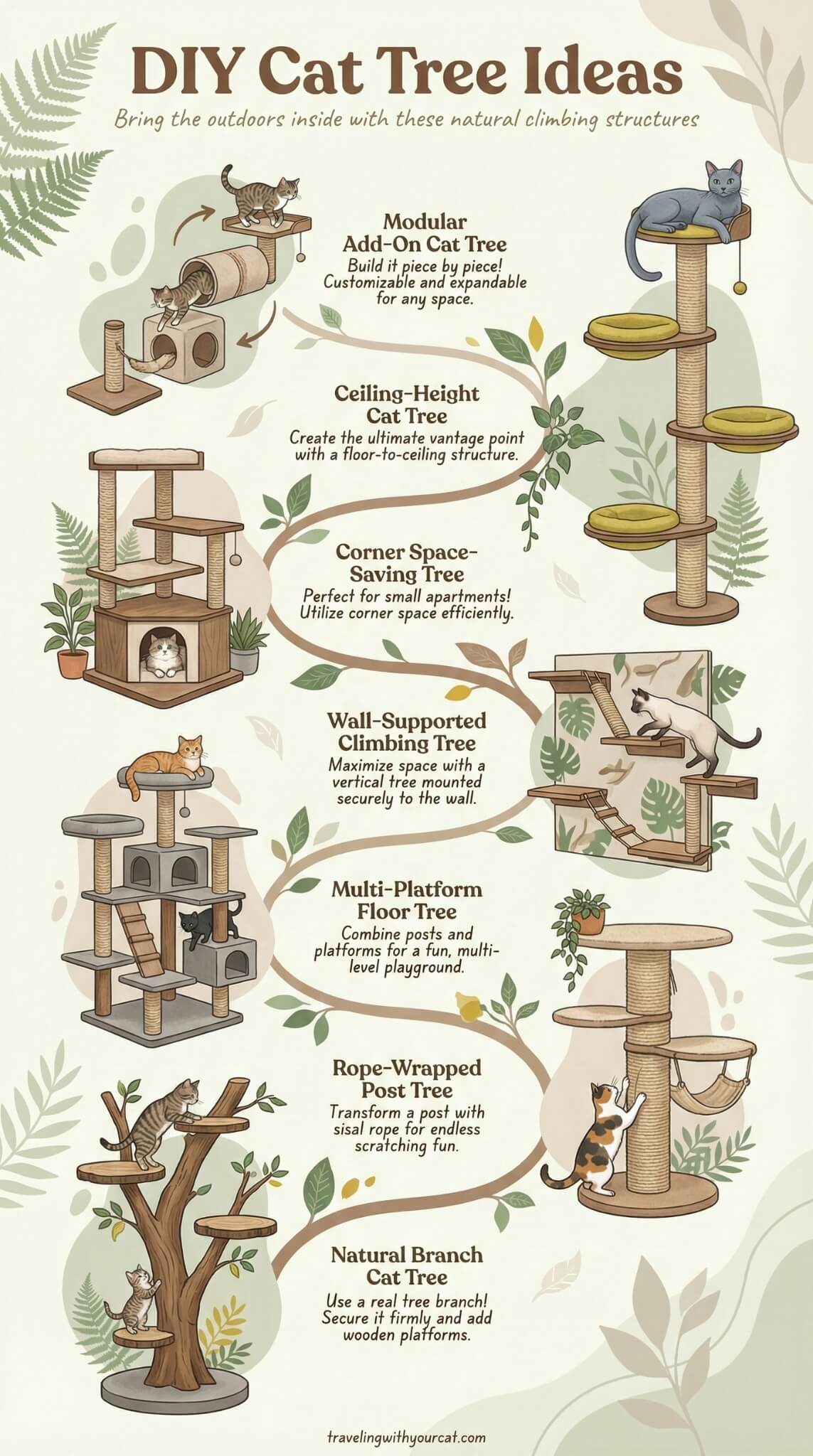 DIY Cat Tree Ideas

Bring the outdoors inside with these natural climbing structures

Modular Add-On Cat Tree

Build it piece by piece! Customizable and expandable for any space.

Ceiling-Height Cat Tree

Create the ultimate vantage point with a floor-to-ceiling structure.

Corner Space-Saving Tree

Perfect for small apartments! Utilize corner space efficiently.

Wall-Supported Climbing Tree

Maximize space with a vertical tree mounted securely to the wall.

Multi-Platform Floor Tree

Combine posts and platforms for a fun, multi-level playground.

Rope-Wrapped Post Tree

Transform a post with sisal rope for endless scratching fun.

Natural Branch Cat Tree

Use a real tree branch! Secure it firmly and add wooden platforms.

travelingwithyourcat.com