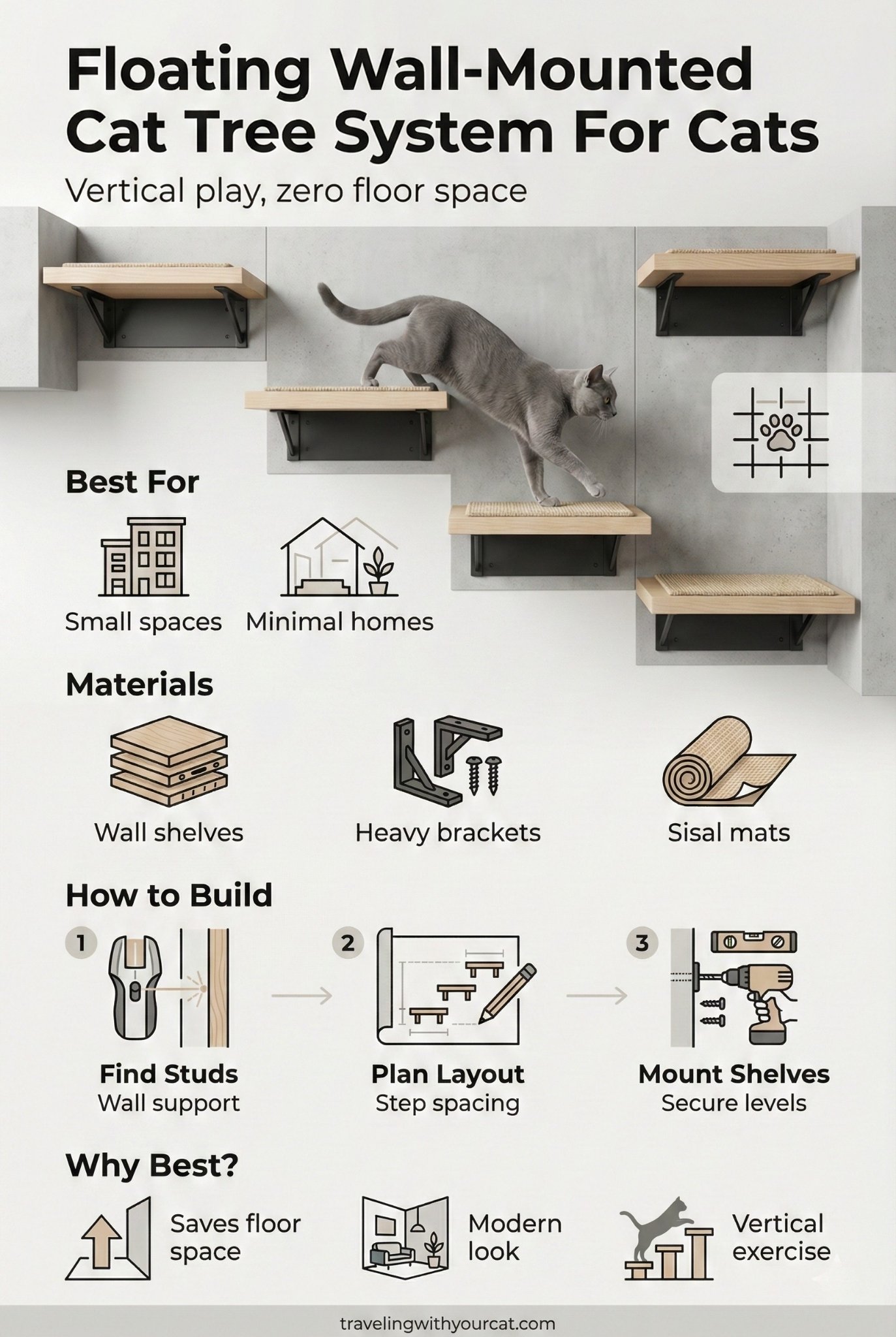 Floating Wall-Mounted Cat Tree System For Cats

Vertical play, zero floor space

Best For

Small spaces

Minimal homes

Materials

Wall shelves

Heavy brackets

Sisal mats

How to Build

1

Find Studs
Wall support

2

Plan Layout
Step spacing

3

Mount Shelves
Secure levels

Why Best?

Saves floor space

Modern look

Vertical exercise

travelingwithyourcat.com