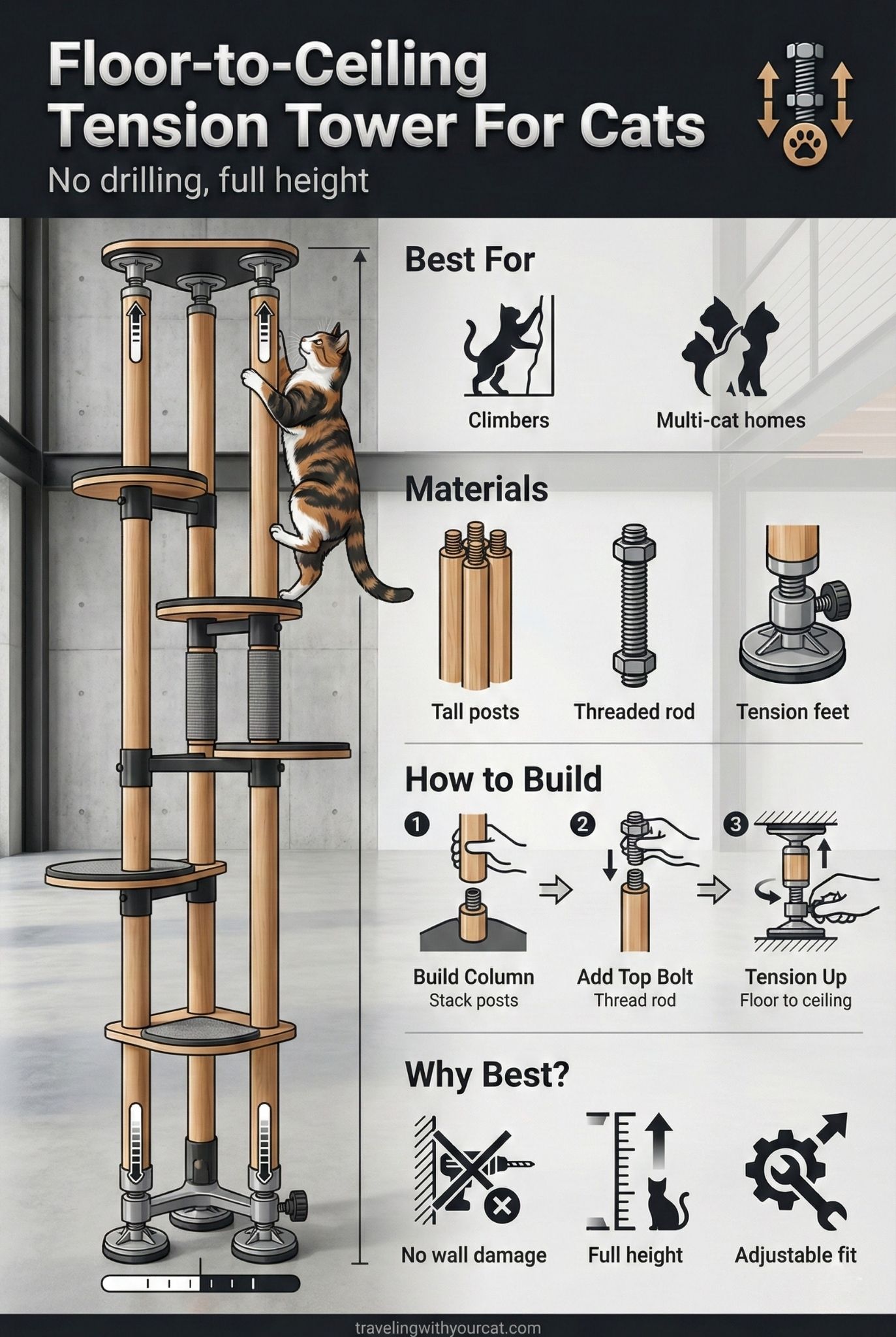 Floor-to-Ceiling Tension Tower For Cats

No drilling, full height

Best For

Climbers

Multi-cat homes

Materials

Tall posts

Threaded rod

Tension feet

How to Build

1

Build Column
Stack posts

2

Add Top Bolt
Thread rod

3

Tension Up
Floor to ceiling

Why Best?

No wall damage

Full height

Adjustable fit

travelingwithyourcat.com