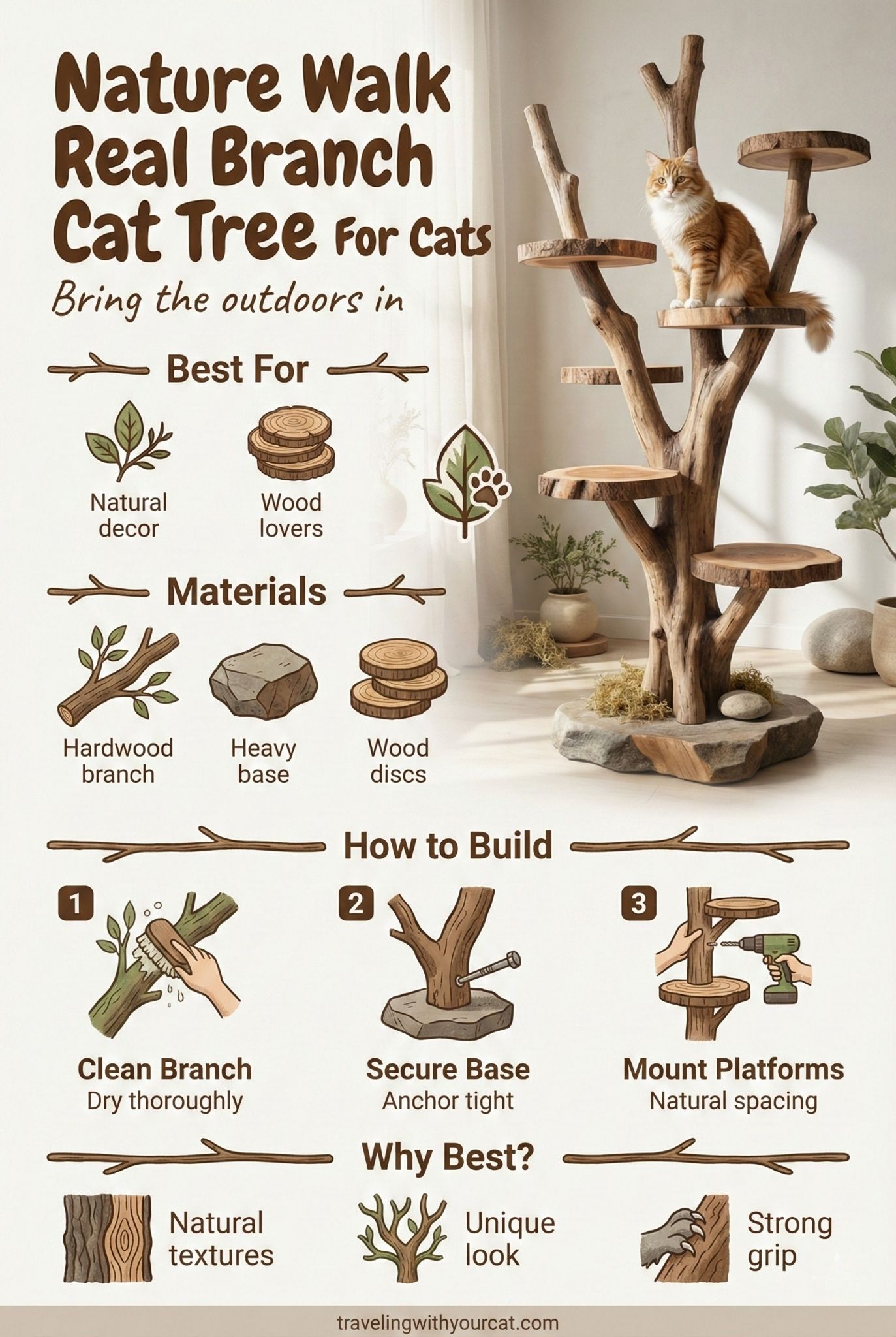 Nature Walk Real Branch Cat Tree For Cats

Bring the outdoors in

Best For

Natural decor

Wood lovers

Materials

Hardwood branch

Heavy base

Wood discs

How to Build

1

Clean Branch
Dry thoroughly

2

Secure Base
Anchor tight

3

Mount Platforms
Natural spacing

Why Best?

Natural textures

Unique look

Strong grip

travelingwithyourcat.com